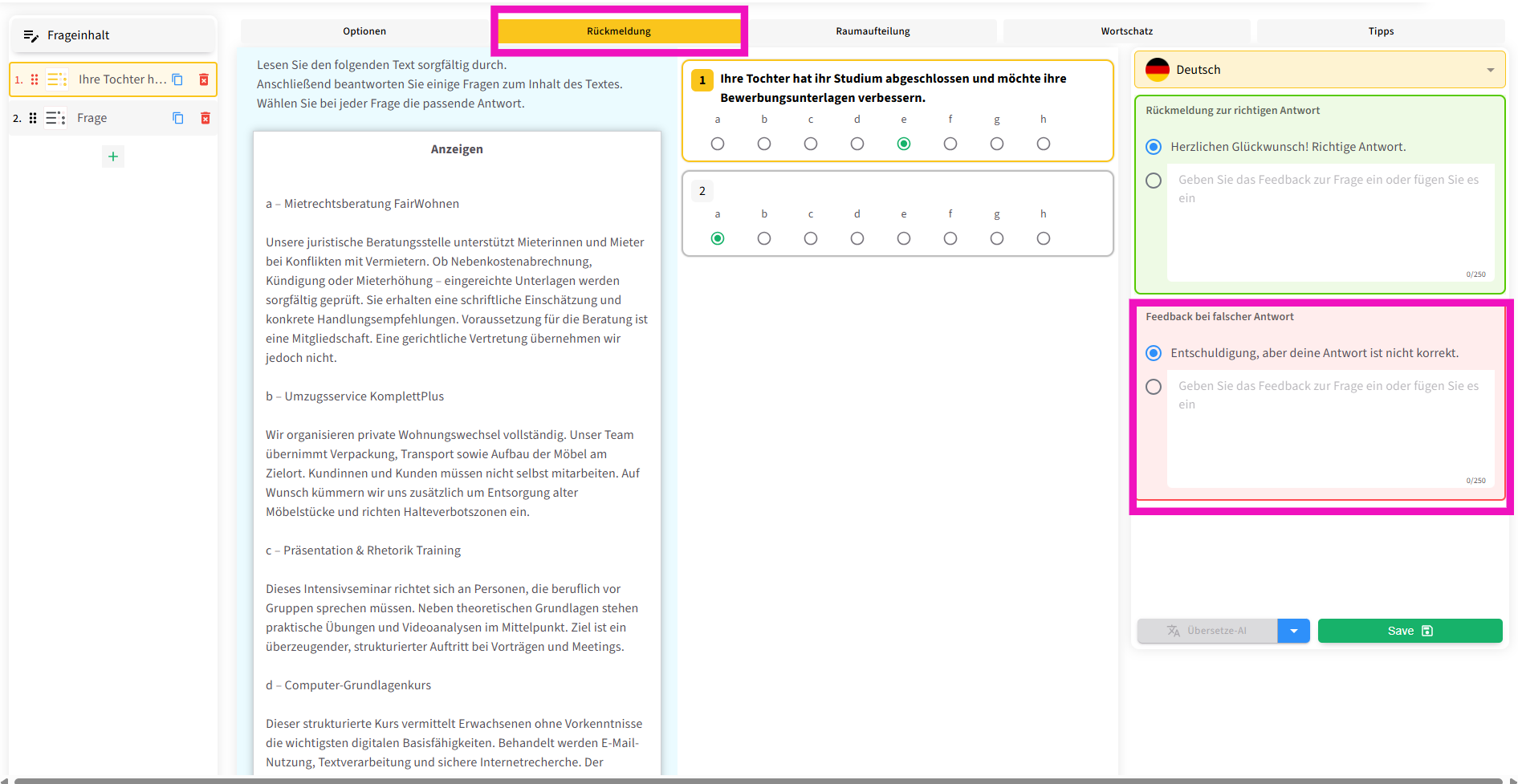 Frageinhalt

1. Ihre Tochter h...

2. Frage

+

Optionen

Rückmeldung

Raumaufteilung

Wortschatz

Tipps

Lesen Sie den folgenden Text sorgfältig durch. Anschließend beantworten Sie einige Fragen zum Inhalt des Textes. Wählen Sie bei jeder Frage die passende Antwort.

Anzeigen

a – Mietrechtsberatung FairWohnen

Unsere juristische Beratungsstelle unterstützt Mieterinnen und Mieter bei Konflikten mit Vermietern. Ob Nebenkostenabrechnung, Kündigung oder Mieterhöhung – eingereichte Unterlagen werden sorgfältig geprüft. Sie erhalten eine schriftliche Einschätzung und konkrete Handlungsempfehlungen. Voraussetzung für die Beratung ist eine Mitgliedschaft. Eine gerichtliche Vertretung übernehmen wir jedoch nicht.

b – Umzugsservice KomplettPlus

Wir organisieren private Wohnungswechsel vollständig. Unser Team übernimmt Verpackung, Transport sowie Aufbau der Möbel am Zielort. Kundinnen und Kunden müssen nicht selbst mitarbeiten. Auf Wunsch kümmern wir uns zusätzlich um Entsorgung alter Möbelstücke und richten Halteverbotszonen ein.

c – Präsentation & Rhetorik Training

Dieses Intensivseminar richtet sich an Personen, die beruflich vor Gruppen sprechen müssen. Neben theoretischen Grundlagen stehen praktische Übungen und Videoanalysen im Mittelpunkt. Ziel ist ein überzeugender, strukturierter Auftritt bei Vorträgen und Meetings.

d – Computer-Grundlagenkurs

Dieser strukturierte Kurs vermittelt Erwachsenen ohne Vorkenntnisse die wichtigsten digitalen Basisfähigkeiten. Behandelt werden E-Mail-Nutzung, Textverarbeitung und sichere Internetrecherche. Der

1 Ihre Tochter hat ihr Studium abgeschlossen und möchte ihre Bewerbungsunterlagen verbessern.

a b c d e f g h

2

a b c d e f g h

Deutsch

Rückmeldung zur richtigen Antwort

Herzlichen Glückwunsch! Richtige Antwort.

Geben Sie das Feedback zur Frage ein oder fügen Sie es ein

0/250

Feedback bei falscher Antwort

Entschuldigung, aber deine Antwort ist nicht korrekt.

Geben Sie das Feedback zur Frage ein oder fügen Sie es ein

0/250

Übersetze-AI

Save